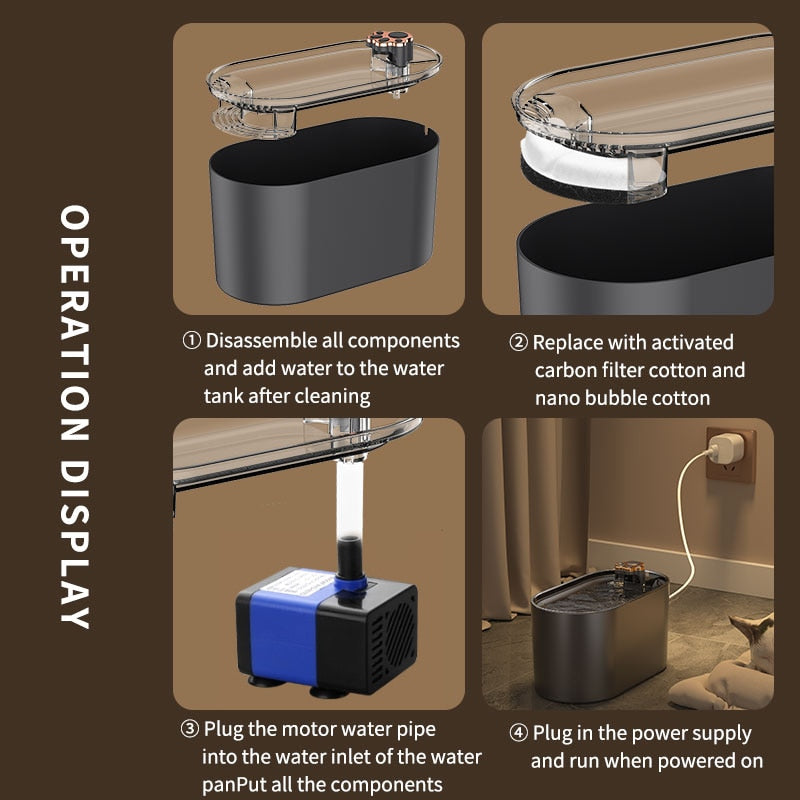 OPERATION DISPLAY

① Disassemble all components and add water to the water tank after cleaning

② Replace with activated carbon filter cotton and nano bubble cotton

③ Plug the motor water pipe into the water inlet of the water panPut all the components

④ Plug in the power supply and run when powered on